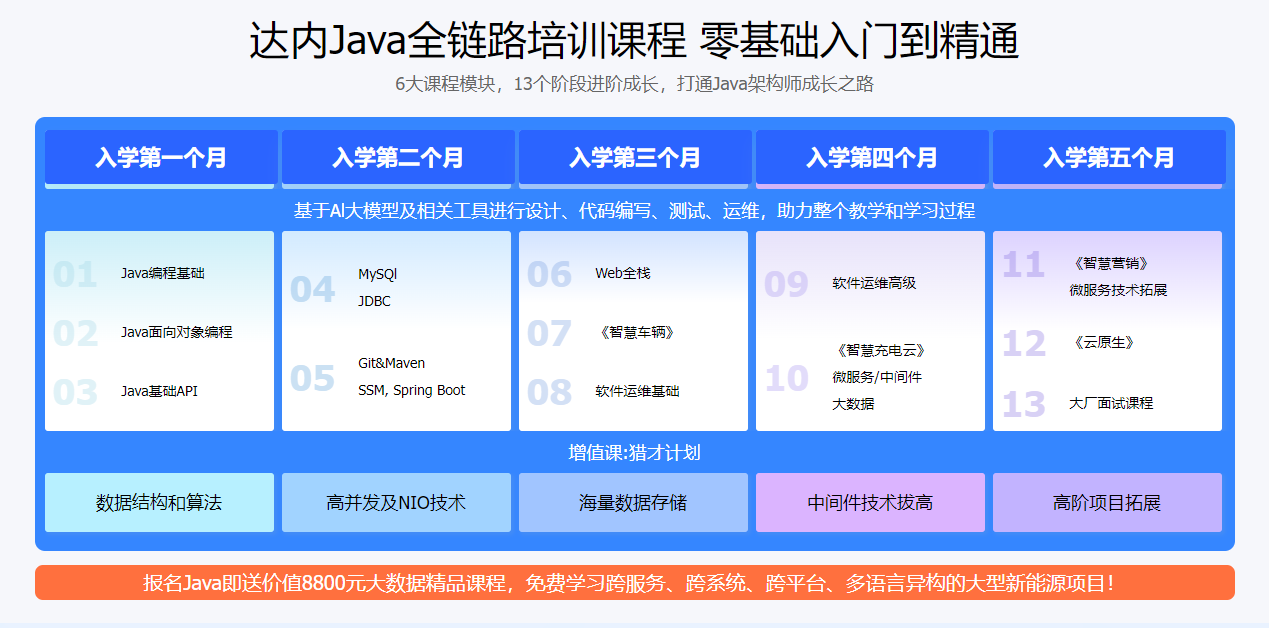 达内Java全链路培训课程 零基础入门到精通

6大课程模块，13个阶段进阶成长，打通Java架构师成长之路

入学第一个月
入学第二个月
入学第三个月
入学第四个月
入学第五个月

基于AI大模型及相关工具进行设计、代码编写、测试、运维，助力整个教学和学习过程

01 Java编程基础
02 Java面向对象编程
03 Java基础API

04 MySQl JDBC
05 Git&Maven SSM, Spring Boot

06 Web全栈
07 《智慧车辆》
08 软件运维基础

09 软件运维高级
10 《智慧充电云》 微服务/中间件 大数据

11 《智慧营销》 微服务技术拓展
12 《云原生》
13 大厂面试课程

增值课:猎才计划

数据结构和算法
高并发及NIO技术
海量数据存储
中间件技术拔高
高阶项目拓展

报名Java即送价值8800元大数据精品课程，免费学习跨服务、跨系统、跨平台、多语言异构的大型新能源项目！